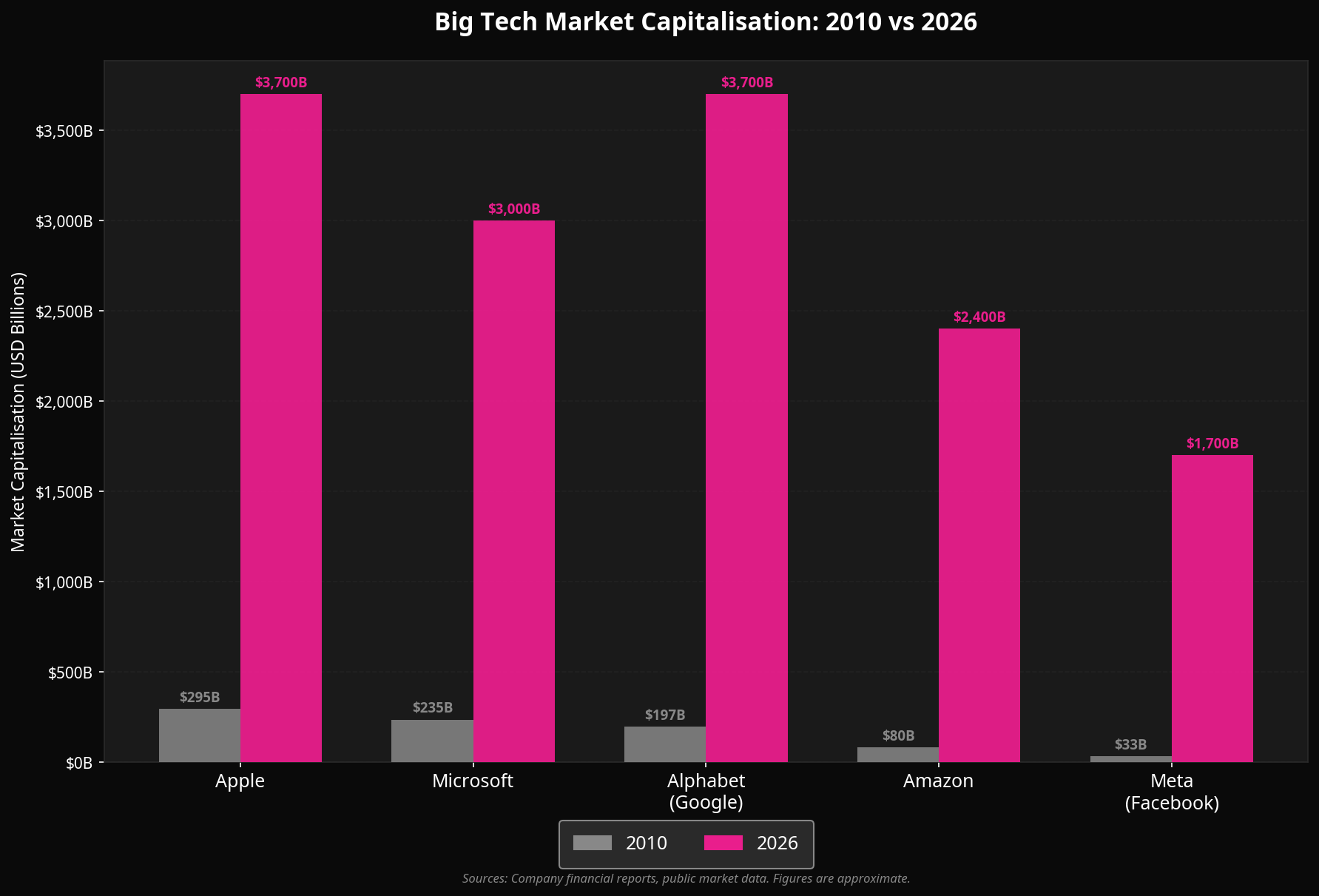 Big Tech Market Capitalisation: 2010 vs 2026

Market Capitalisation (USD Billions)

$3,500B
$3,000B
$2,500B
$2,000B
$1,500B
$1,000B
$500B
$0B

$295B
$3,700B
$235B
$3,000B
$197B
$3,700B
$80B
$2,400B
$33B
$1,700B

Apple
Microsoft
Alphabet (Google)
Amazon
Meta (Facebook)

2010
2026

Sources: Company financial reports, public market data. Figures are approximate.